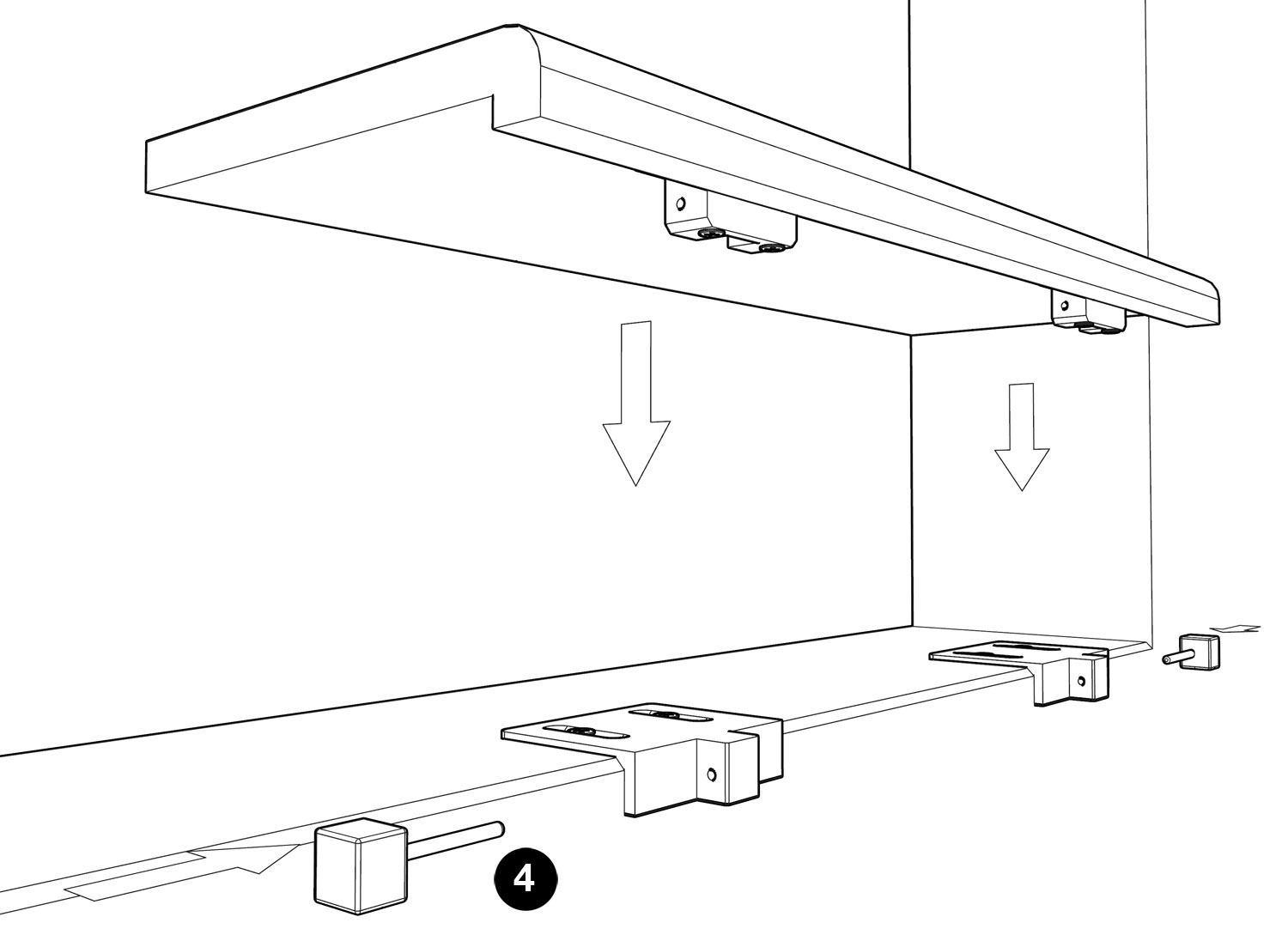 4