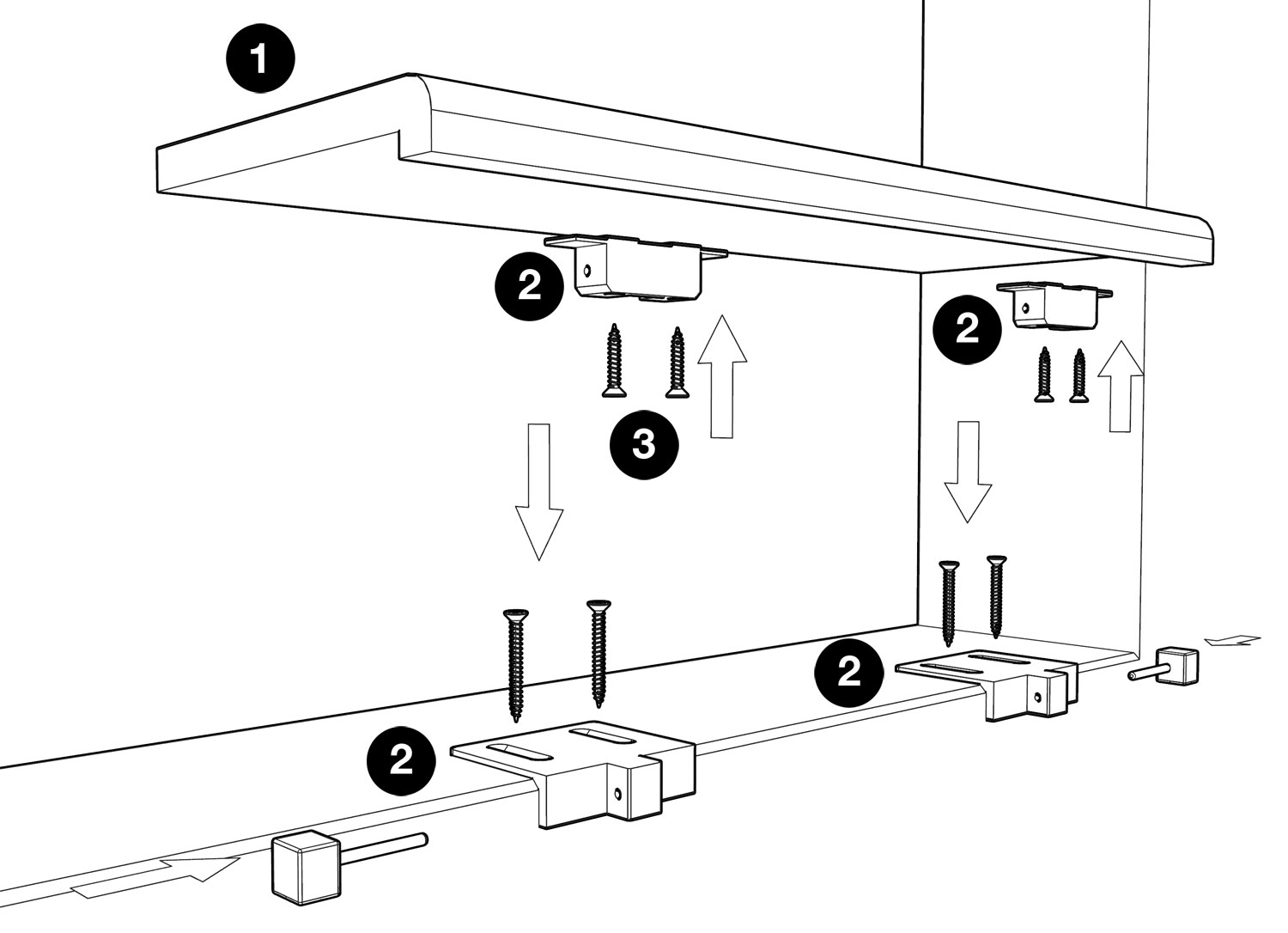 1
2
2
3
2
2